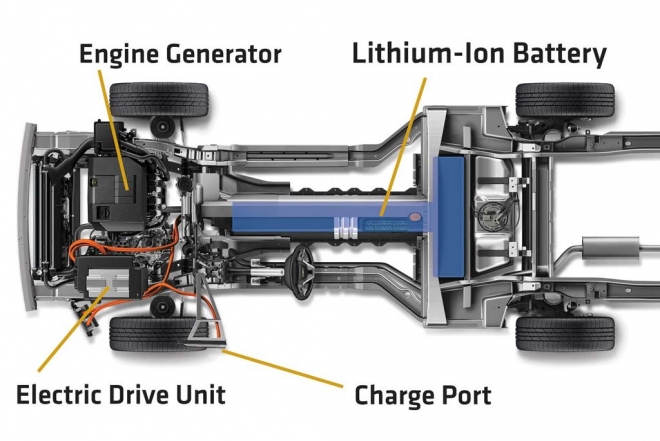 Engine Generator

Lithium-Ion Battery

Electric Drive Unit

Charge Port